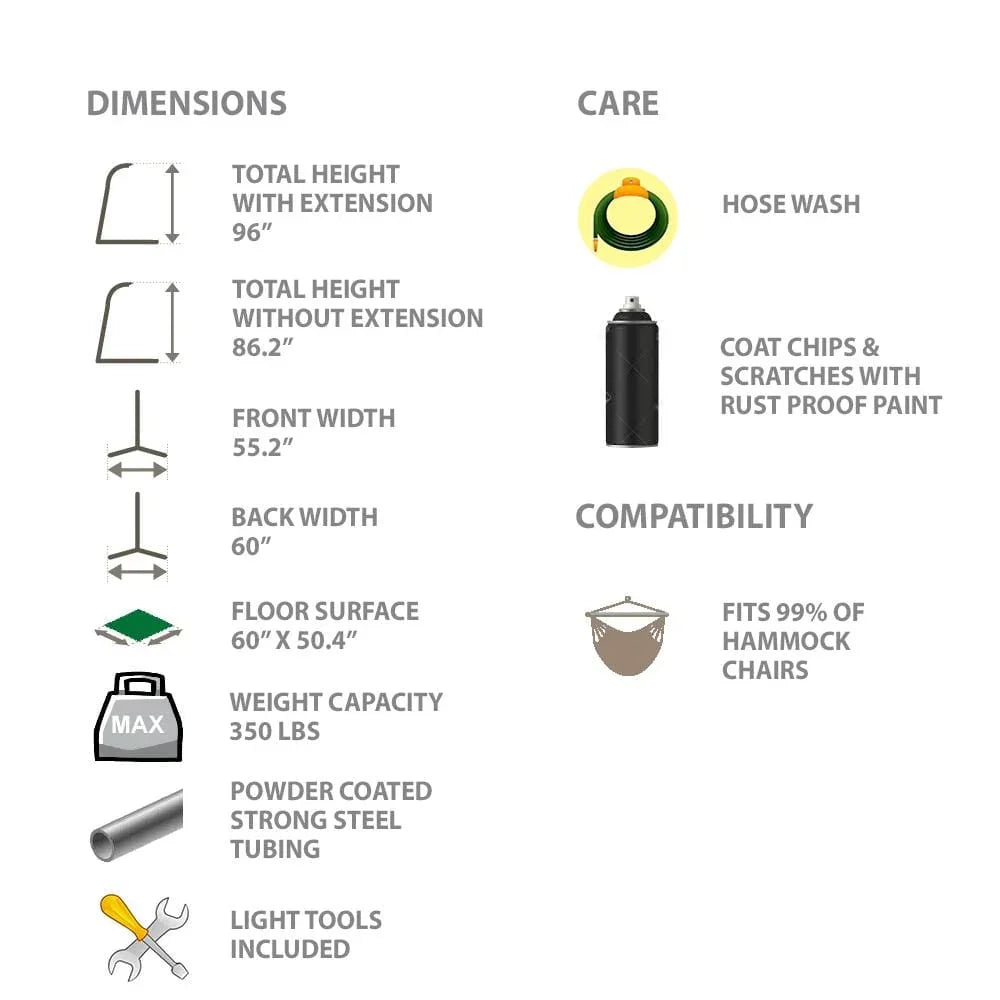 DIMENSIONS

TOTAL HEIGHT WITH EXTENSION 96”

TOTAL HEIGHT WITHOUT EXTENSION 86.2”

FRONT WIDTH 55.2”

BACK WIDTH 60”

FLOOR SURFACE 60” X 50.4”

MAX

WEIGHT CAPACITY 350 LBS

POWDER COATED STRONG STEEL TUBING

LIGHT TOOLS INCLUDED

CARE

HOSE WASH

COAT CHIPS & SCRATCHES WITH RUST PROOF PAINT

COMPATIBILITY

FITS 99% OF HAMMOCK CHAIRS