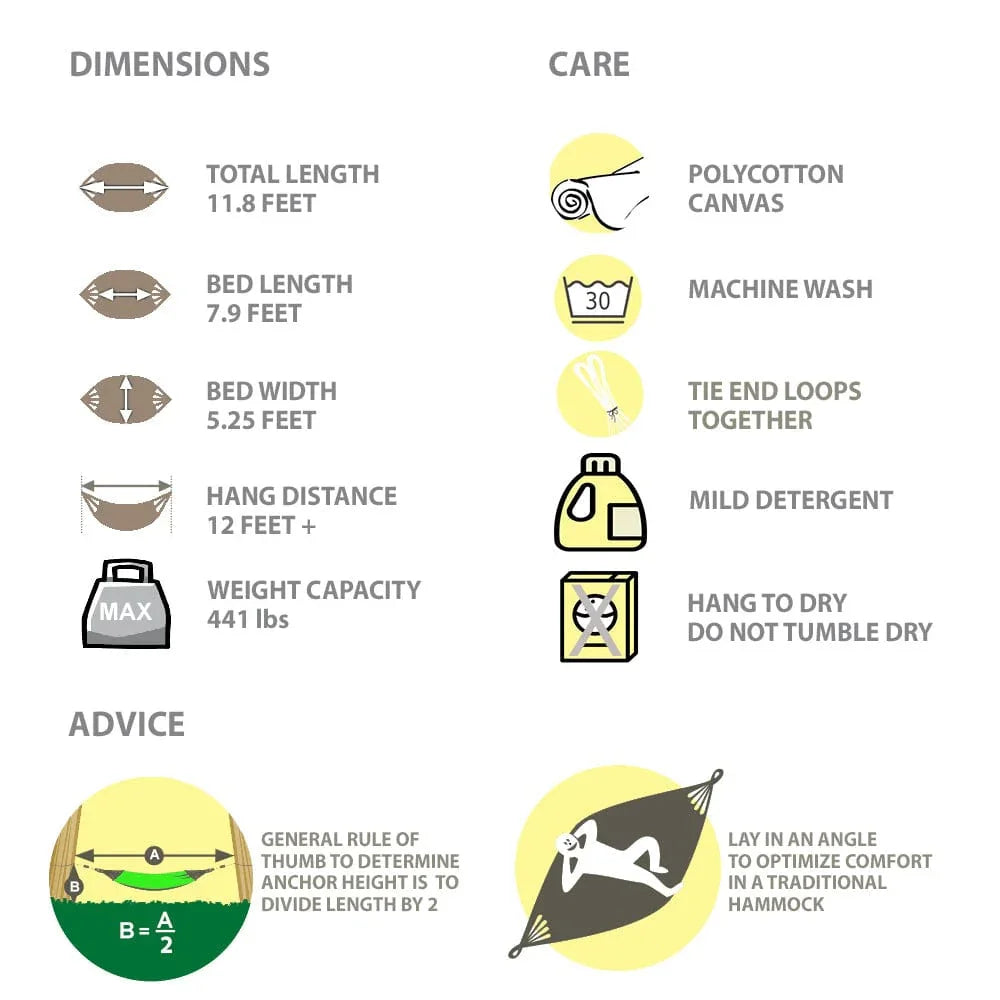 DIMENSIONS

TOTAL LENGTH
11.8 FEET

BED LENGTH
7.9 FEET

BED WIDTH
5.25 FEET

HANG DISTANCE
12 FEET +

MAX

WEIGHT CAPACITY
441 lbs

CARE

POLYCOTTON
CANVAS

30

MACHINE WASH

TIE END LOOPS
TOGETHER

MILD DETERGENT

HANG TO DRY
DO NOT TUMBLE DRY

ADVICE

A

B

$B = \frac{A}{2}$

GENERAL RULE OF THUMB TO DETERMINE ANCHOR HEIGHT IS TO DIVIDE LENGTH BY 2

LAY IN AN ANGLE TO OPTIMIZE COMFORT IN A TRADITIONAL HAMMOCK