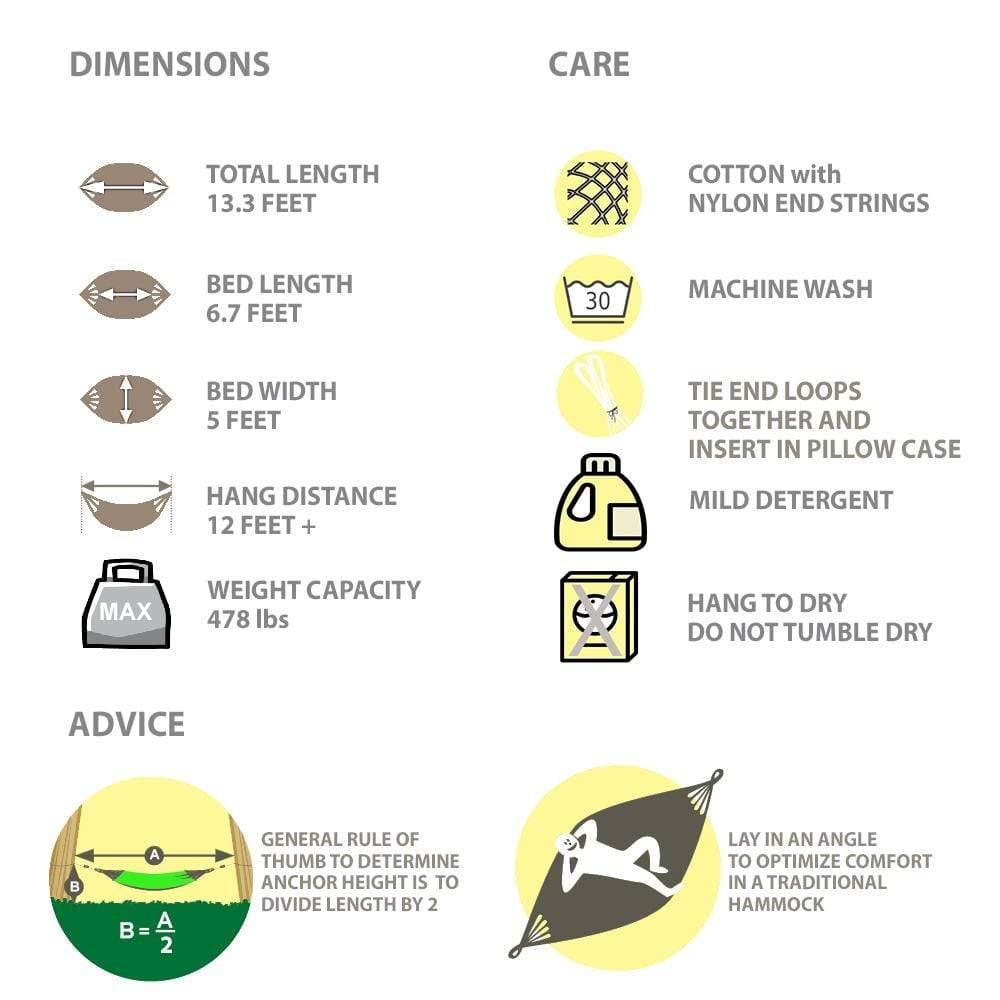 DIMENSIONS

TOTAL LENGTH
13.3 FEET

BED LENGTH
6.7 FEET

BED WIDTH
5 FEET

HANG DISTANCE
12 FEET +

MAX

WEIGHT CAPACITY
478 lbs

CARE

COTTON with
NYLON END STRINGS

30

MACHINE WASH

TIE END LOOPS
TOGETHER AND
INSERT IN PILLOW CASE

MILD DETERGENT

HANG TO DRY
DO NOT TUMBLE DRY

ADVICE

A

B

$B = \frac{A}{2}$

GENERAL RULE OF
THUMB TO DETERMINE
ANCHOR HEIGHT IS TO
DIVIDE LENGTH BY 2

LAY IN AN ANGLE
TO OPTIMIZE COMFORT
IN A TRADITIONAL
HAMMOCK