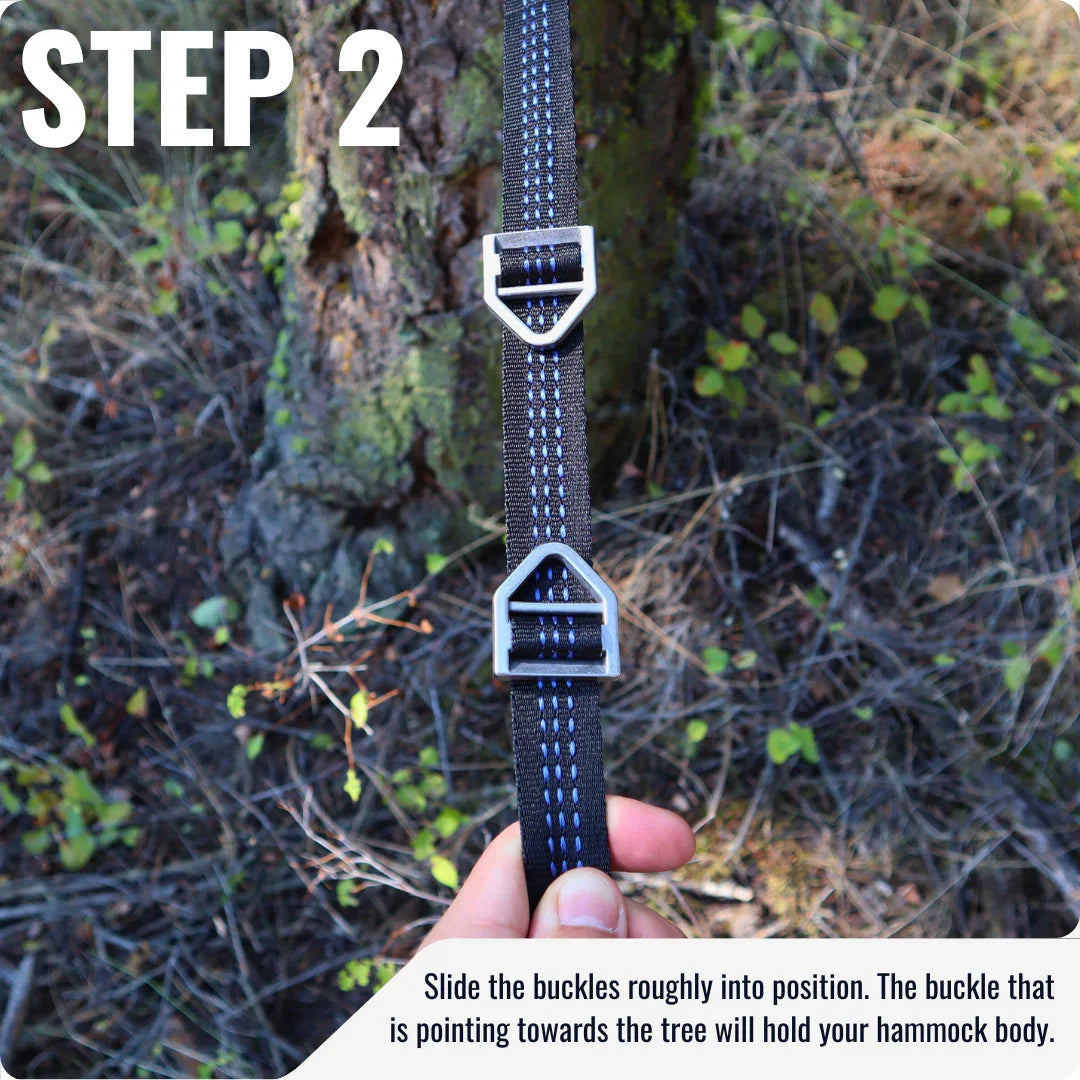 STEP 2

Slide the buckles roughly into position. The buckle that is pointing towards the tree will hold your hammock body.