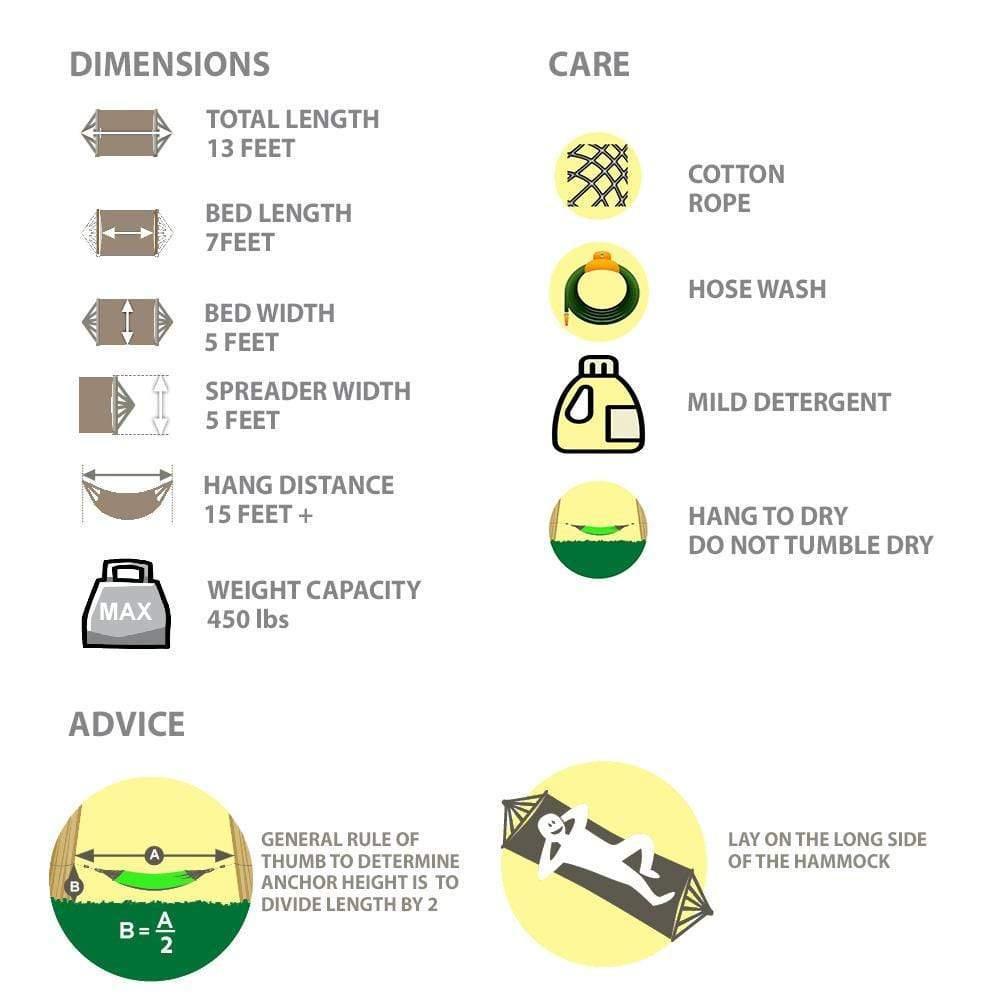 DIMENSIONS

TOTAL LENGTH
13 FEET

BED LENGTH
7FEET

BED WIDTH
5 FEET

SPREADER WIDTH
5 FEET

HANG DISTANCE
15 FEET +

MAX

WEIGHT CAPACITY
450 lbs

CARE

COTTON
ROPE

HOSE WASH

MILD DETERGENT

HANG TO DRY
DO NOT TUMBLE DRY

ADVICE

A

B

$B = \frac{A}{2}$

GENERAL RULE OF THUMB TO DETERMINE ANCHOR HEIGHT IS TO DIVIDE LENGTH BY 2

LAY ON THE LONG SIDE OF THE HAMMOCK