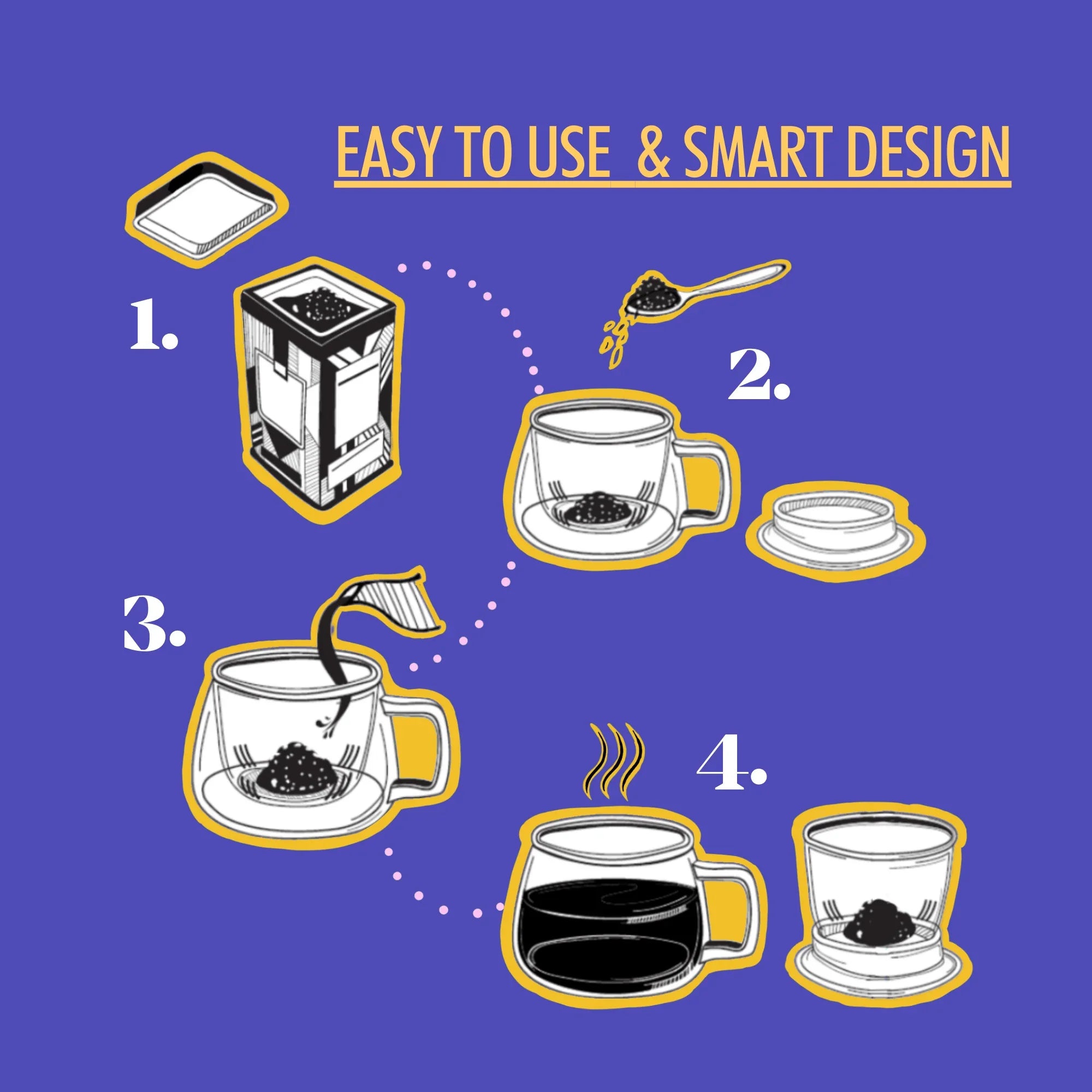 EASY TO USE & SMART DESIGN

1.

2.

3.

4.