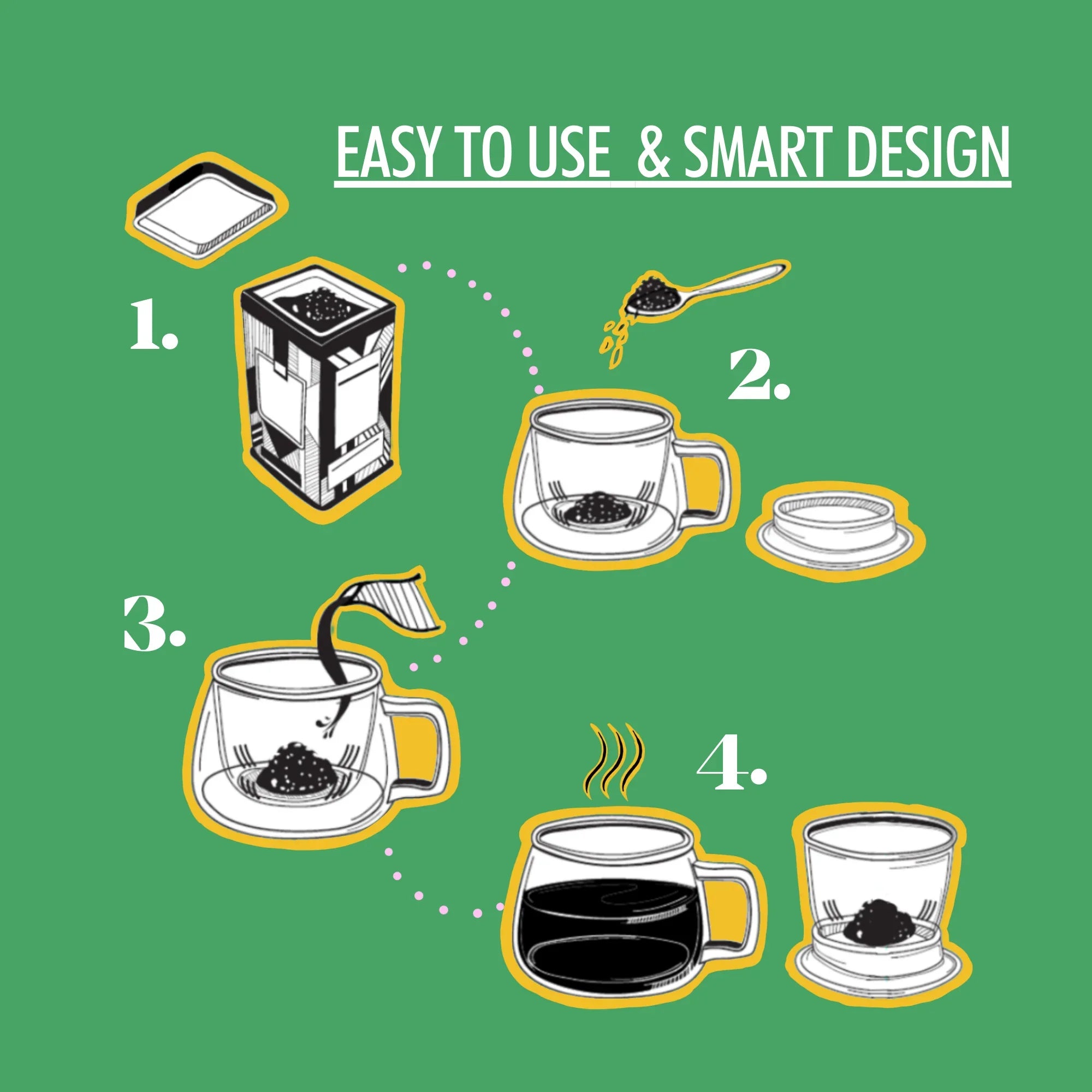 EASY TO USE & SMART DESIGN

1.

2.

3.

4.