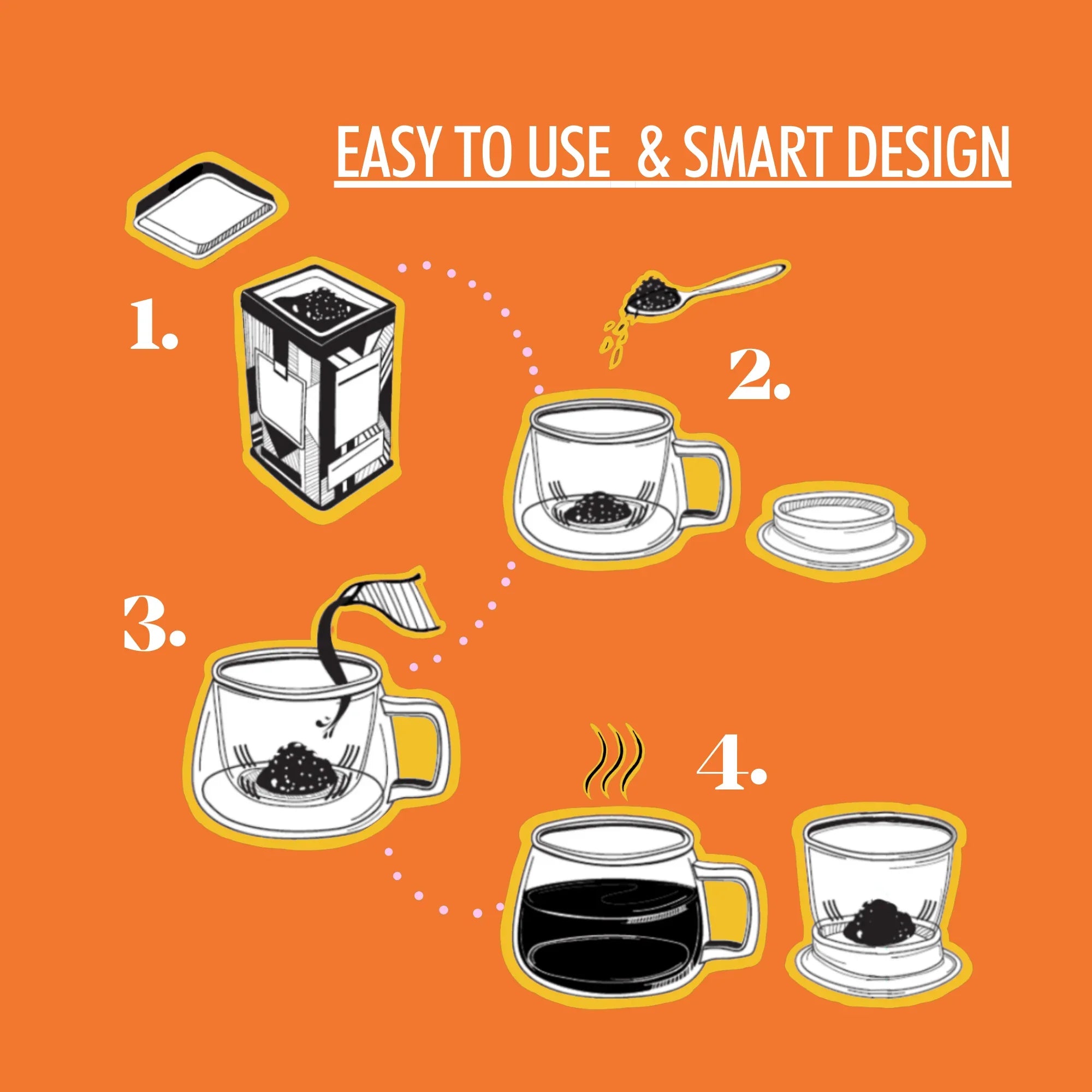 EASY TO USE & SMART DESIGN

1.

2.

3.

4.