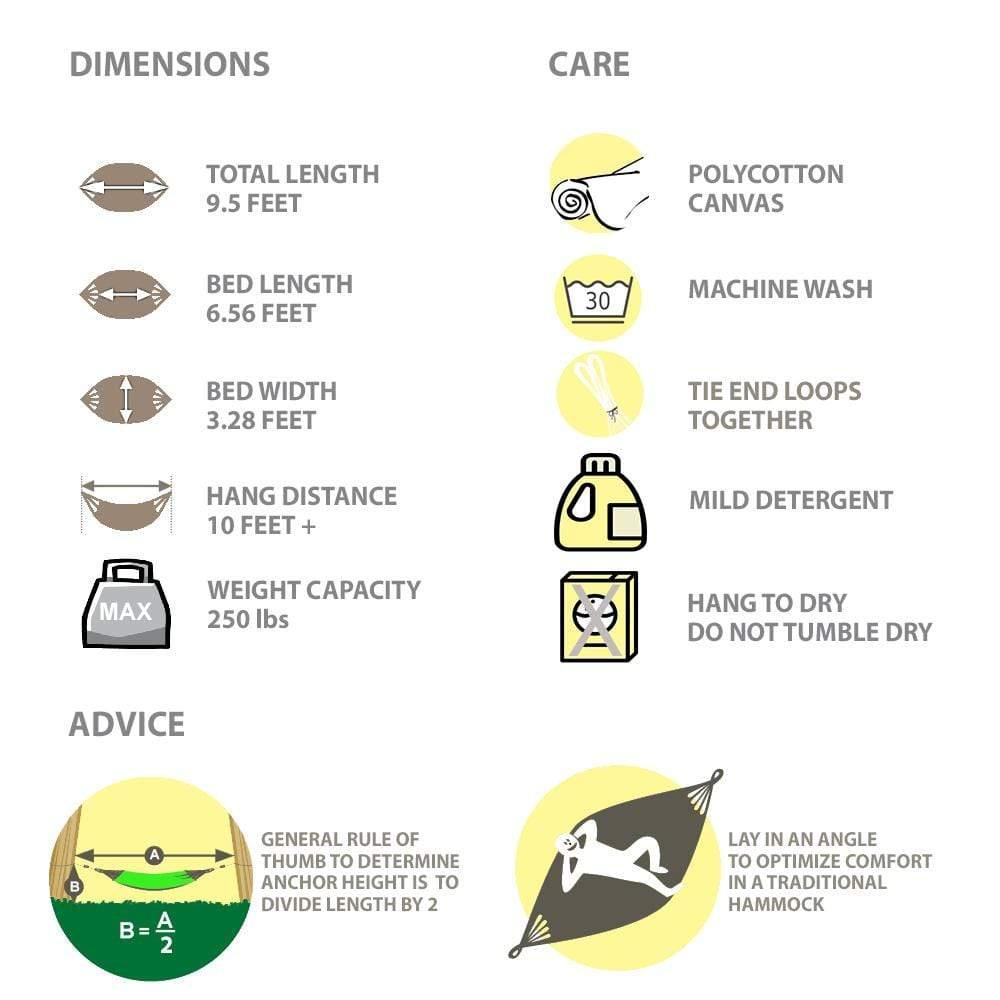 DIMENSIONS

TOTAL LENGTH
9.5 FEET

BED LENGTH
6.56 FEET

BED WIDTH
3.28 FEET

HANG DISTANCE
10 FEET +

MAX

WEIGHT CAPACITY
250 lbs

CARE

POLYCOTTON
CANVAS

30

MACHINE WASH

TIE END LOOPS
TOGETHER

MILD DETERGENT

HANG TO DRY
DO NOT TUMBLE DRY

ADVICE

A

B

$B = \frac{A}{2}$

GENERAL RULE OF THUMB TO DETERMINE ANCHOR HEIGHT IS TO DIVIDE LENGTH BY 2

LAY IN AN ANGLE TO OPTIMIZE COMFORT IN A TRADITIONAL HAMMOCK